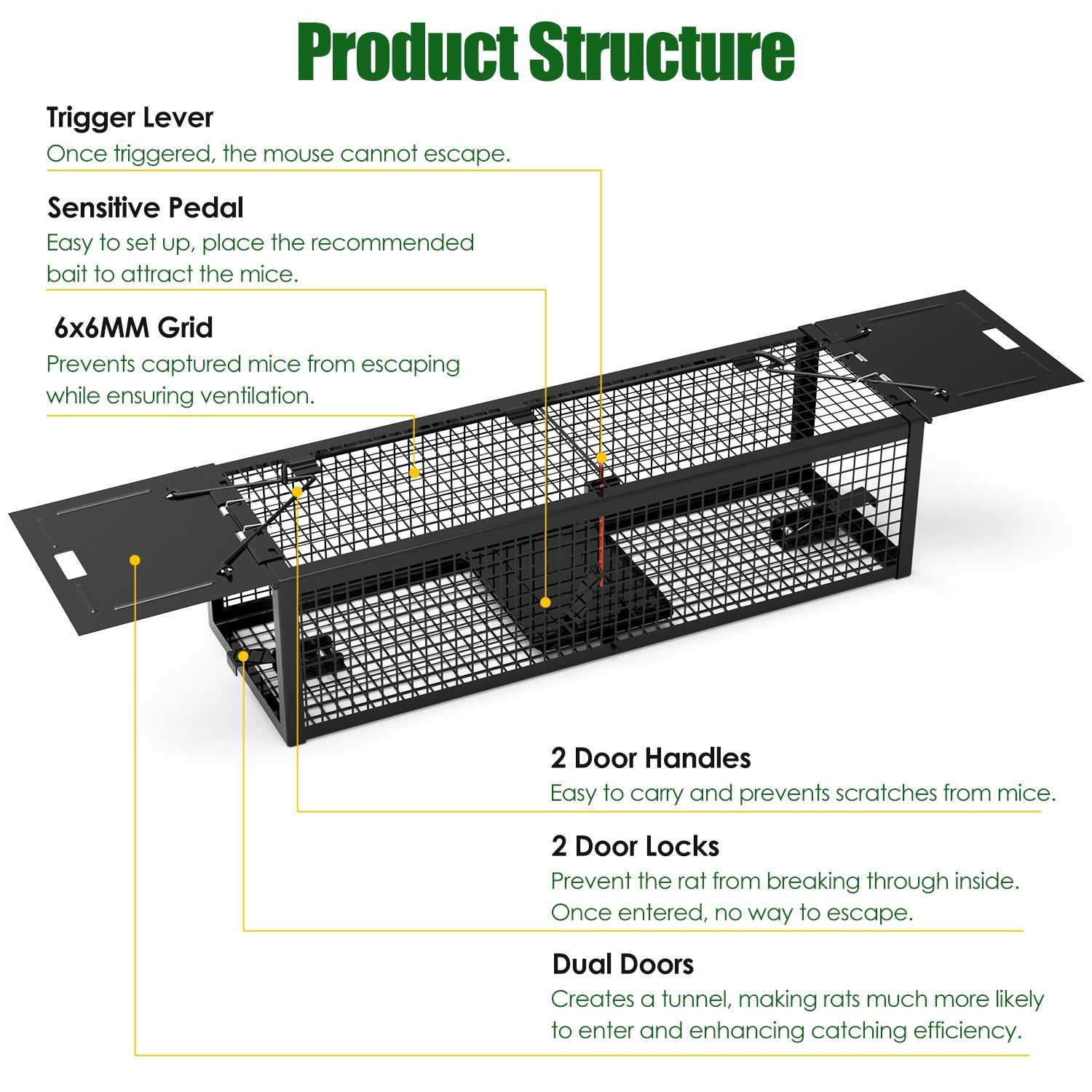 Product Structure

Trigger Lever
Once triggered, the mouse cannot escape.

Sensitive Pedal
Easy to set up, place the recommended bait to attract the mice.

6x6MM Grid
Prevents captured mice from escaping while ensuring ventilation.

2 Door Handles
Easy to carry and prevents scratches from mice.

2 Door Locks
Prevent the rat from breaking through inside. Once entered, no way to escape.

Dual Doors
Creates a tunnel, making rats much more likely to enter and enhancing catching efficiency.