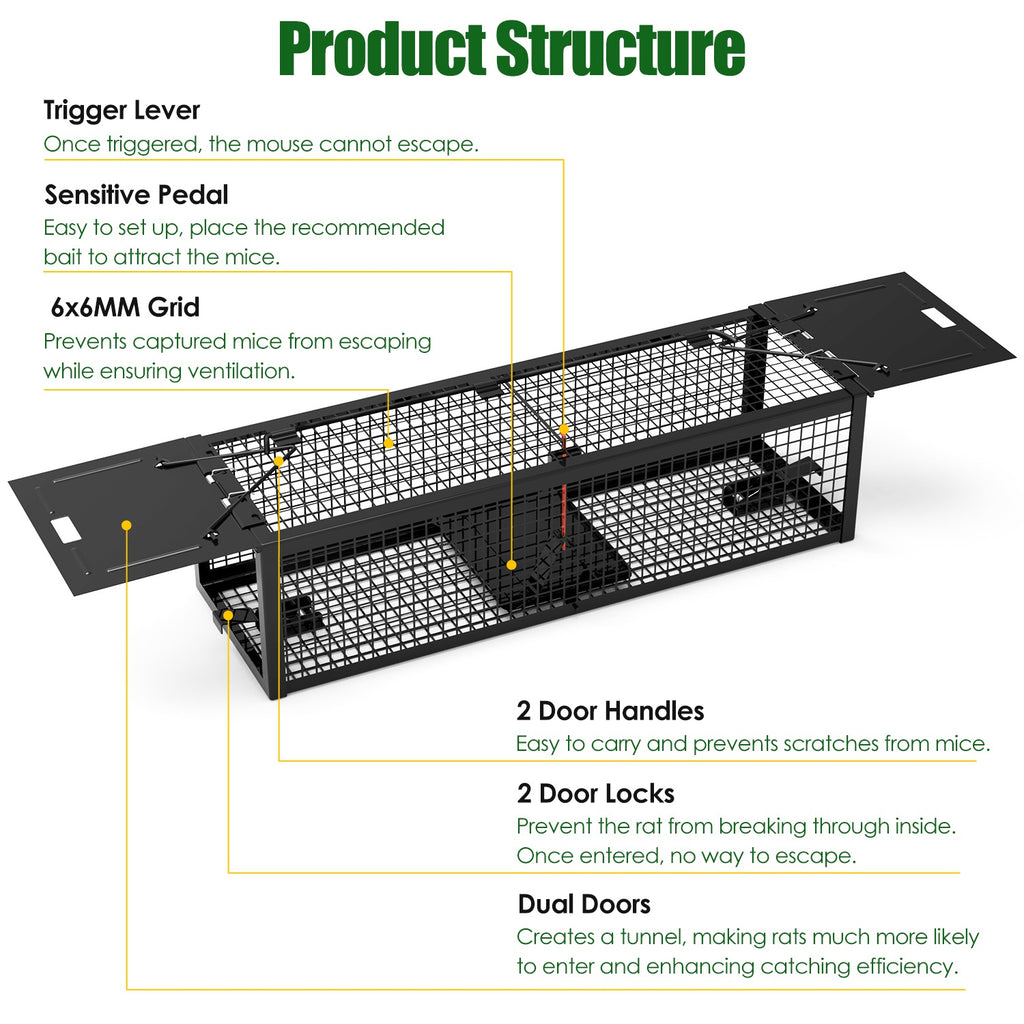 Product Structure

Trigger Lever
Once triggered, the mouse cannot escape.

Sensitive Pedal
Easy to set up, place the recommended bait to attract the mice.

6x6MM Grid
Prevents captured mice from escaping while ensuring ventilation.

2 Door Handles
Easy to carry and prevents scratches from mice.

2 Door Locks
Prevent the rat from breaking through inside. Once entered, no way to escape.

Dual Doors
Creates a tunnel, making rats much more likely to enter and enhancing catching efficiency.