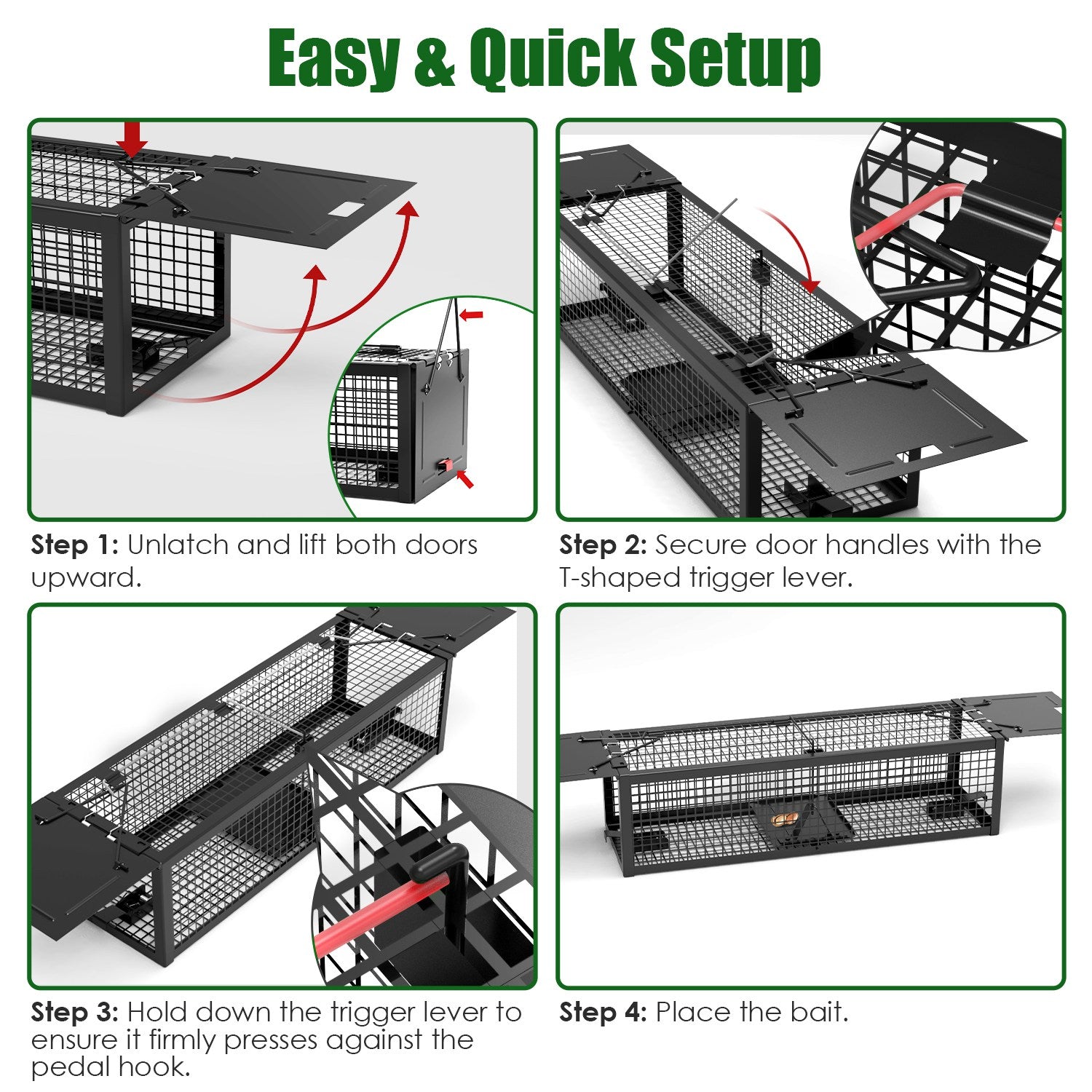 Easy & Quick Setup

Step 1: Unlatch and lift both doors upward.

Step 2: Secure door handles with the T-shaped trigger lever.

Step 3: Hold down the trigger lever to ensure it firmly presses against the pedal hook.

Step 4: Place the bait.