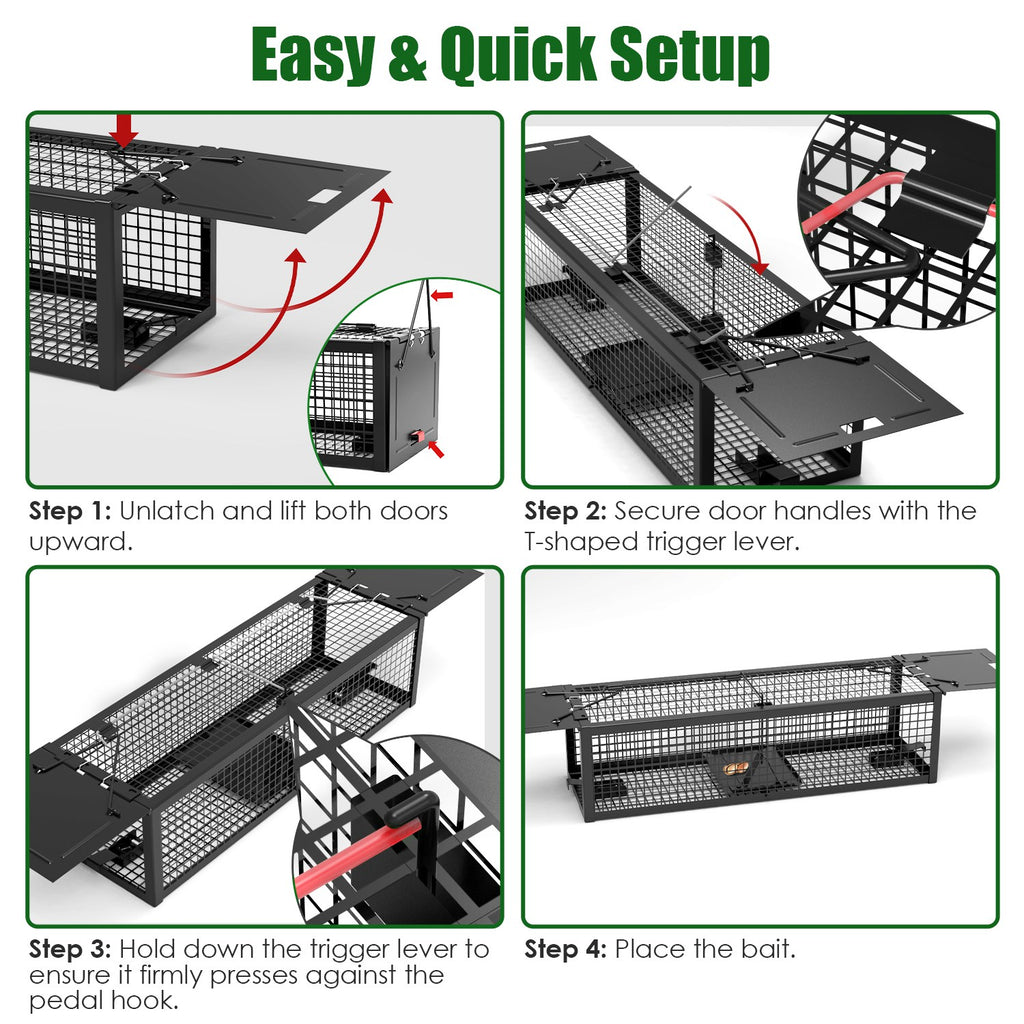 Easy & Quick Setup

Step 1: Unlatch and lift both doors upward.

Step 2: Secure door handles with the T-shaped trigger lever.

Step 3: Hold down the trigger lever to ensure it firmly presses against the pedal hook.

Step 4: Place the bait.